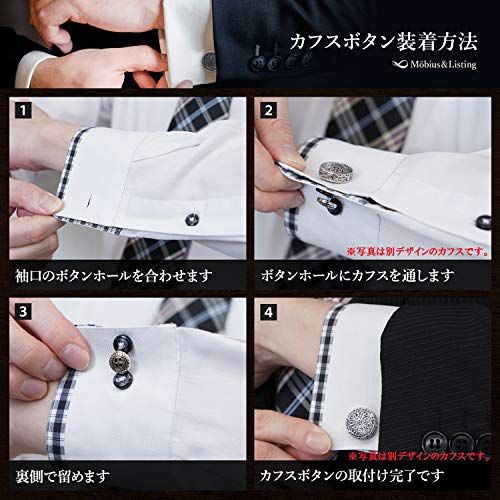 カフスボタン装着方法

Möbius&Listing

1

袖口のボタンホールを合わせます

2

※写真は別デザインのカフスです。

ボタンホールにカフスを通します

3

裏側で留めます

4

※写真は別デザインのカフスです。

カフスボタンの取付け完了です